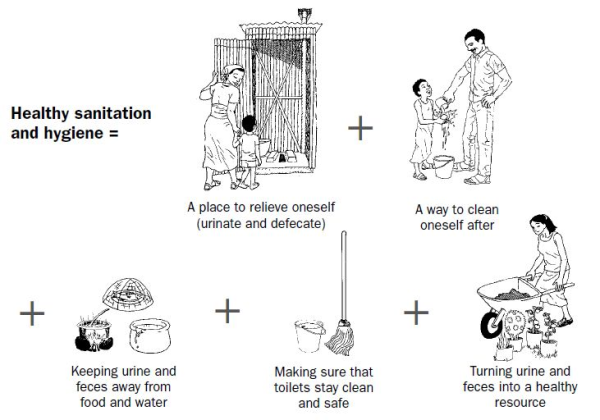 Healthy sanitation and hygiene =

A place to relieve oneself (urinate and defecate)

+

A way to clean oneself after

+

Keeping urine and feces away from food and water

+

Making sure that toilets stay clean and safe

+

Turning urine and feces into a healthy resource