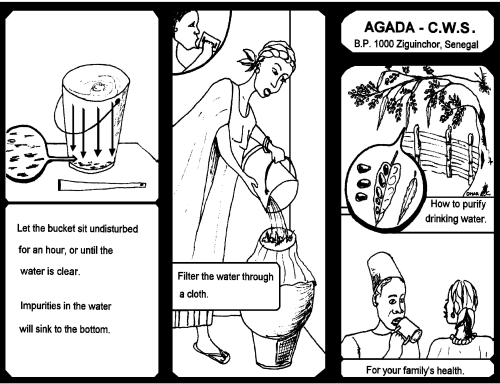 Let the bucket sit undisturbed for an hour, or until the water is clear.

Impurities in the water will sink to the bottom.

Filter the water through a cloth.

AGADA - C.W.S.
B.P. 1000 Ziguinchor, Senegal

How to purify drinking water.

For your family's health.