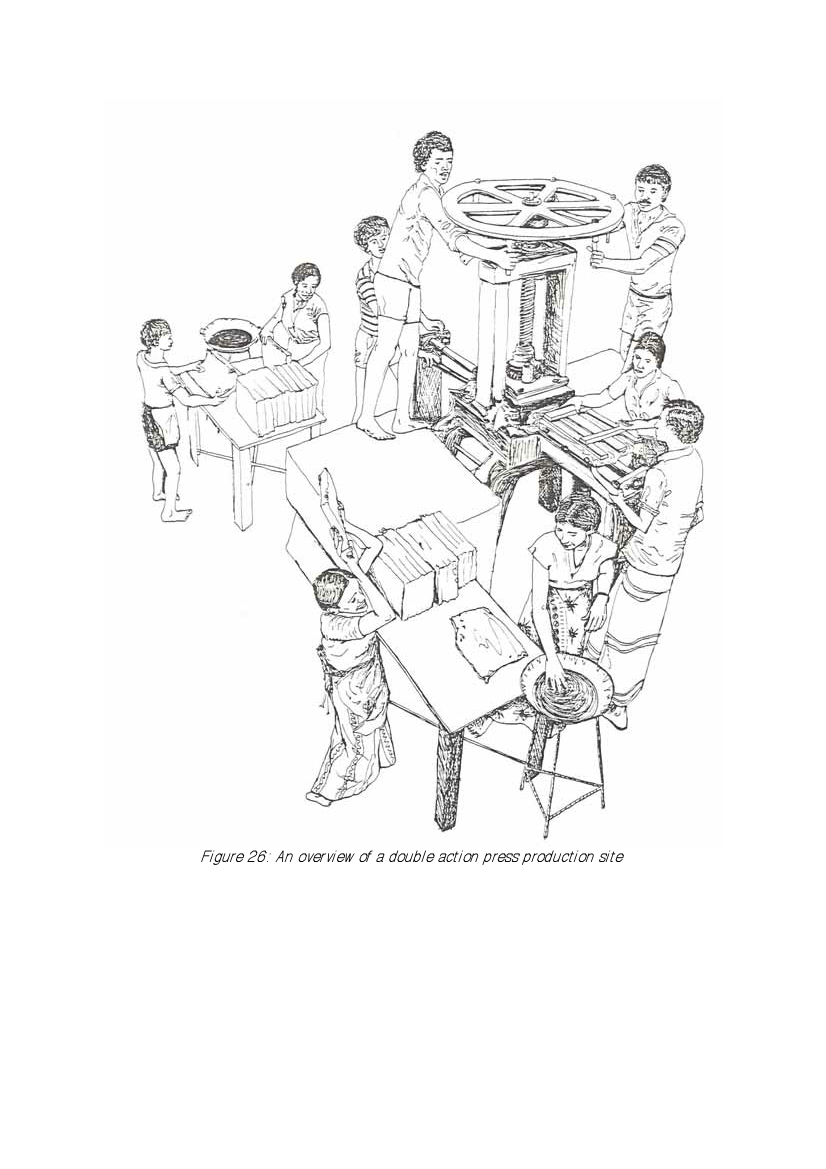 Figure 26: An overview of a double action press production site