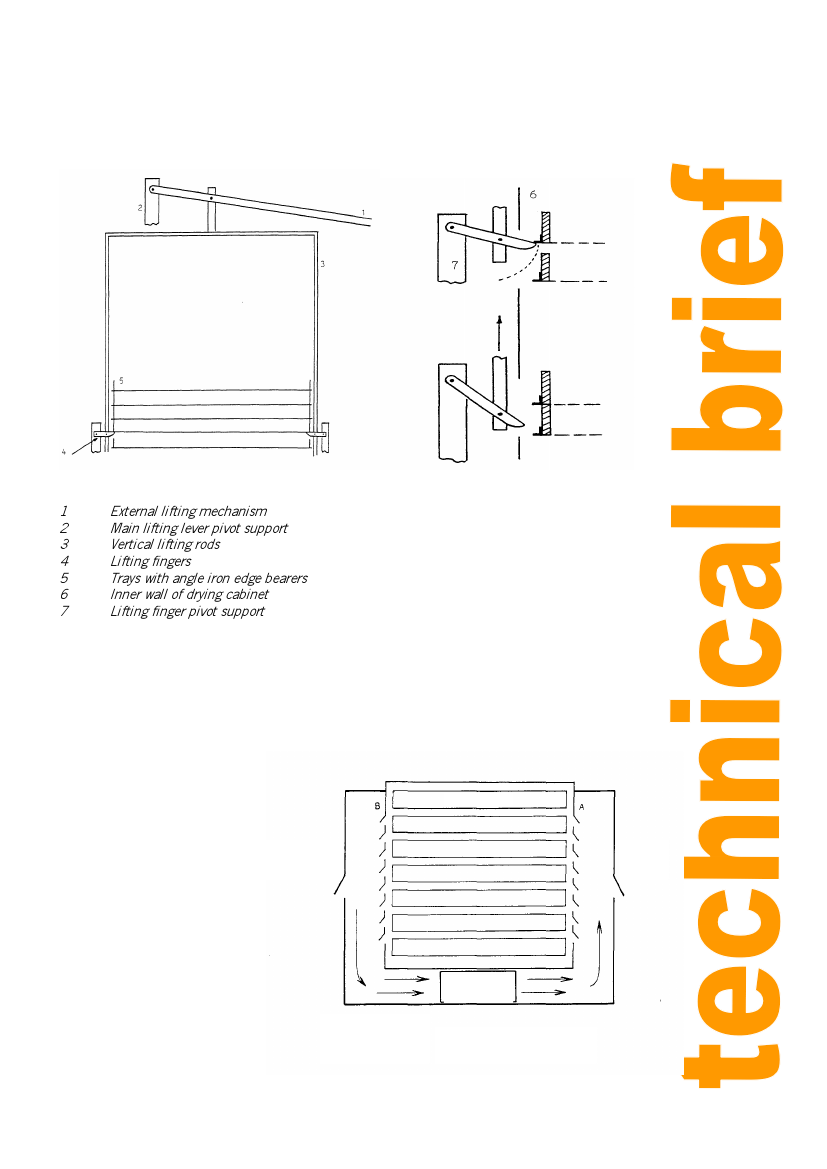 2
1
3
5
4
6
7

1 External lifting mechanism
2 Main lifting lever pivot support
3 Vertical lifting rods
4 Lifting fingers
5 Trays with angle iron edge bearers
6 Inner wall of drying cabinet
7 Lifting finger pivot support

B
A

technical brief