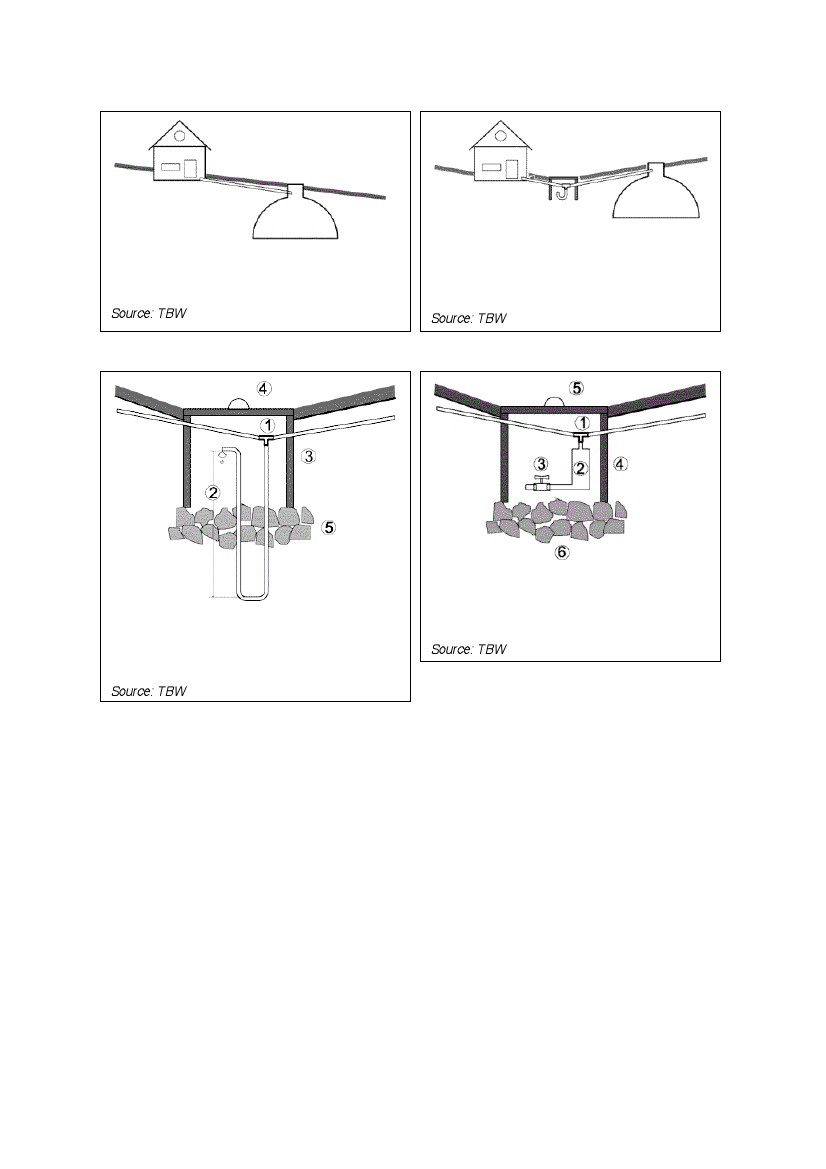 Source: TBW

Source: TBW

④
①
③
②
⑤
Source: TBW

⑤
①
③
②
④
⑥
Source: TBW