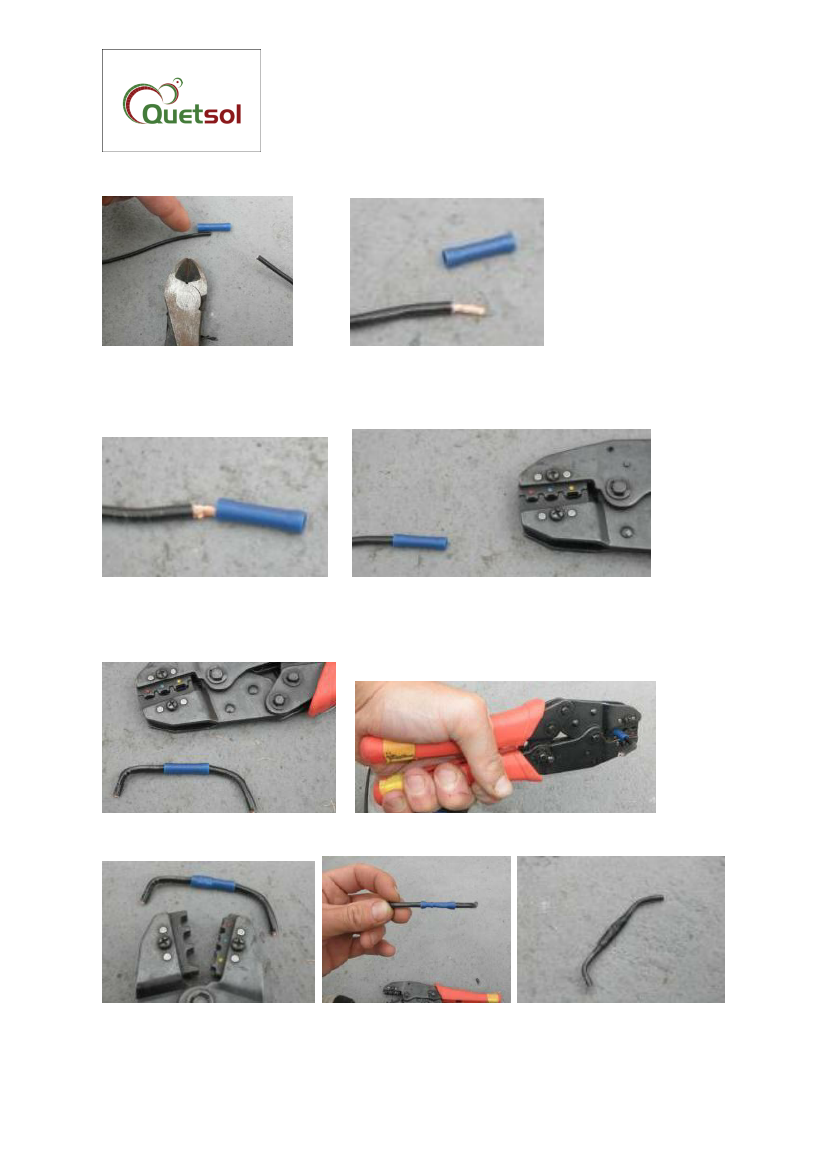 Quetsol