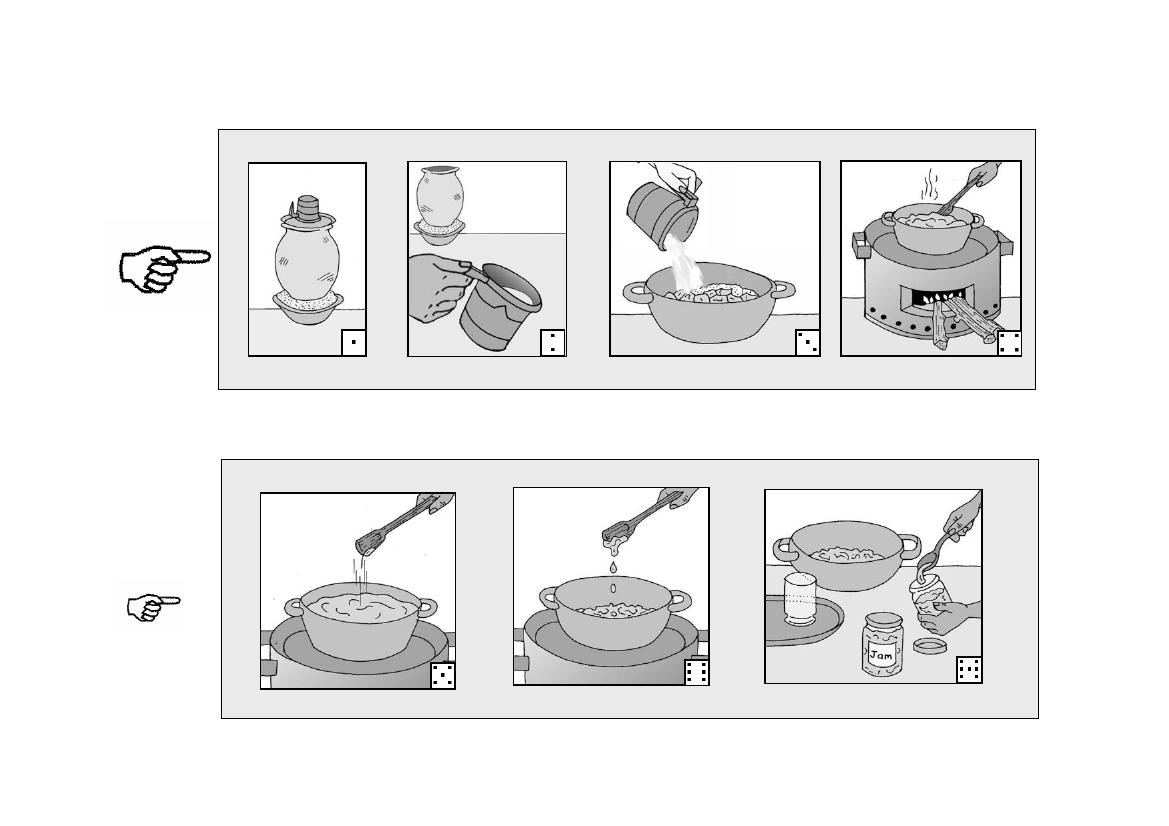 Jam