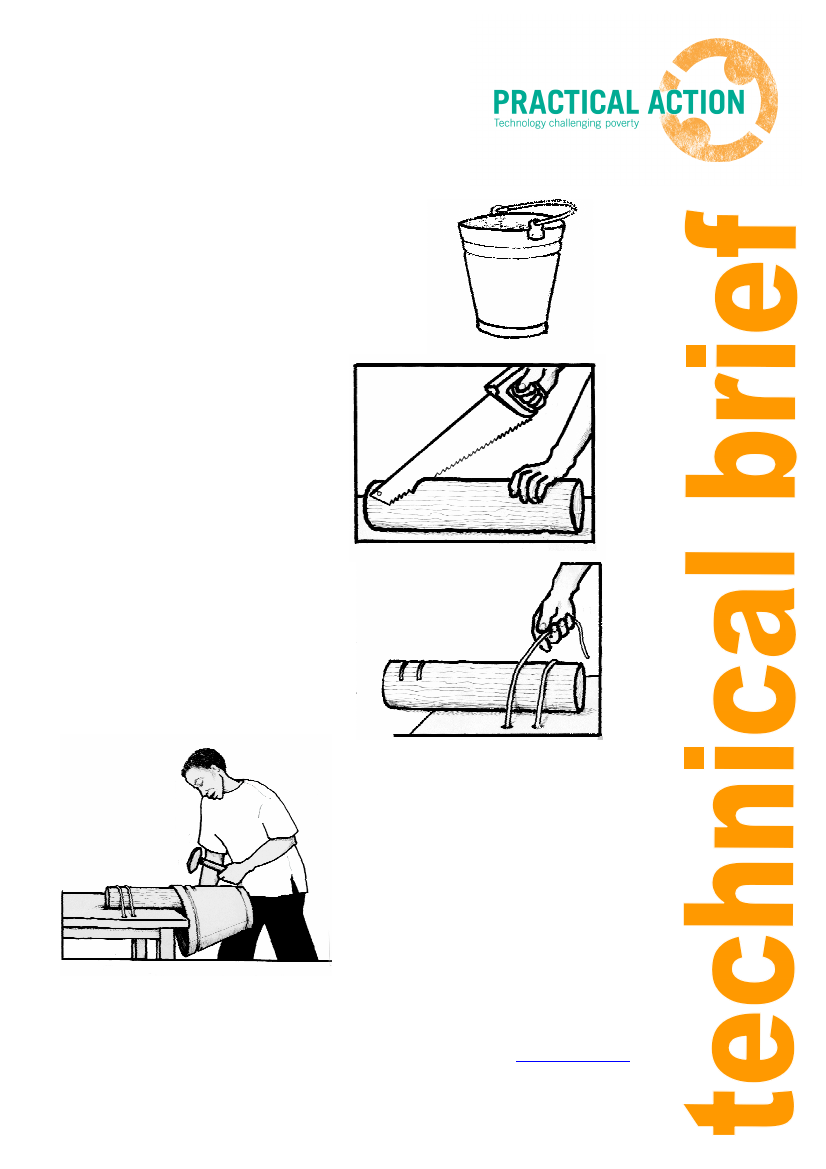 PRACTICAL ACTION
Technology challenging poverty

technical brief