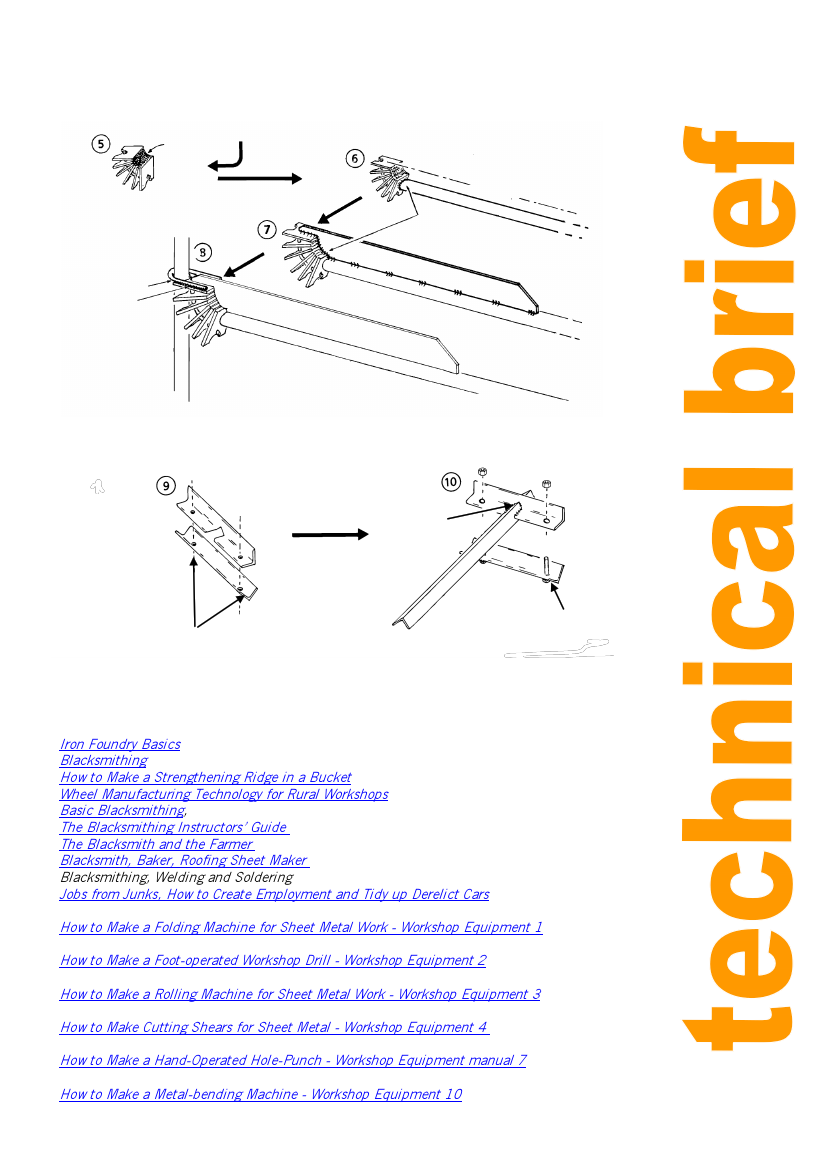 5
6
7
8
9
10

Iron Foundry Basics
Blacksmithing
How to Make a Strengthening Ridge in a Bucket
Wheel Manufacturing Technology for Rural Workshops
Basic Blacksmithing,
The Blacksmithing Instructors' Guide
The Blacksmith and the Farmer
Blacksmith, Baker, Roofing Sheet Maker
Blacksmithing, Welding and Soldering
Jobs from Junks, How to Create Employment and Tidy up Derelict Cars

How to Make a Folding Machine for Sheet Metal Work - Workshop Equipment 1

How to Make a Foot-operated Workshop Drill - Workshop Equipment 2

How to Make a Rolling Machine for Sheet Metal Work - Workshop Equipment 3

How to Make Cutting Shears for Sheet Metal - Workshop Equipment 4

How to Make a Hand-Operated Hole-Punch - Workshop Equipment manual 7

How to Make a Metal-bending Machine - Workshop Equipment 10

technical brief