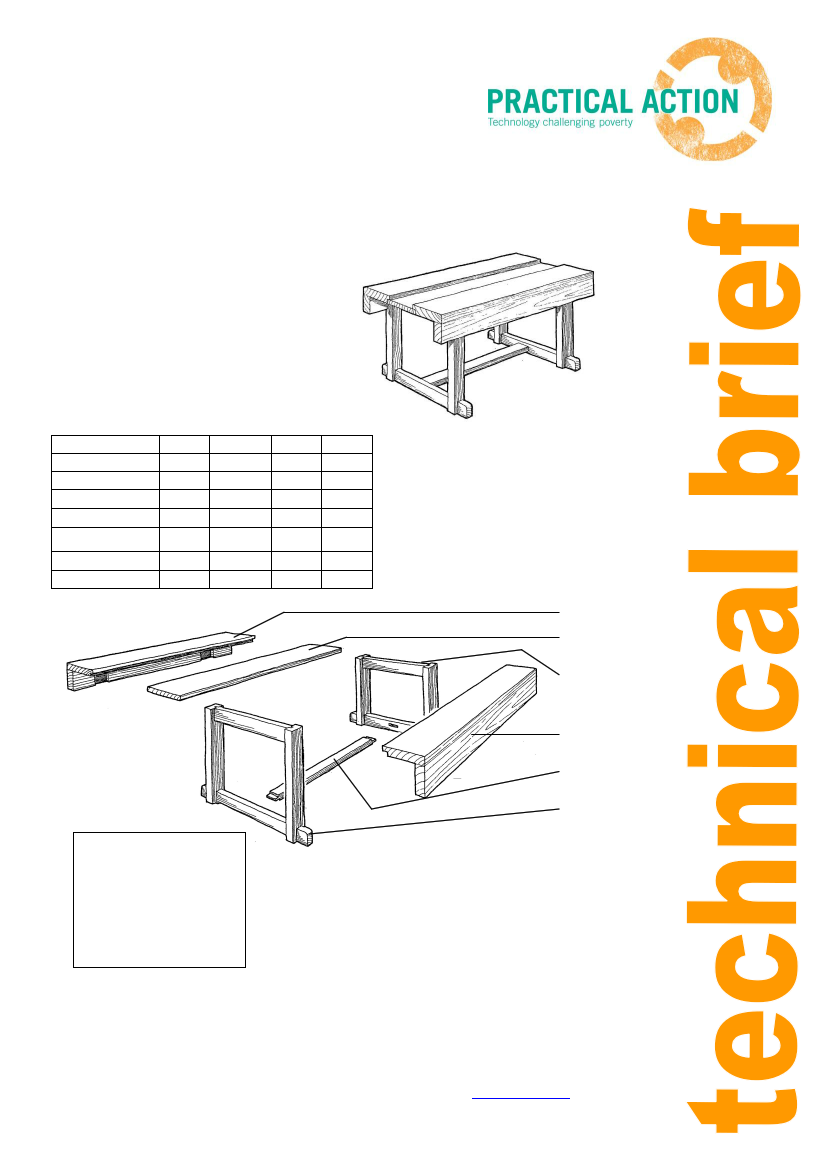 PRACTICAL ACTION
Technology challenging poverty

technical brief