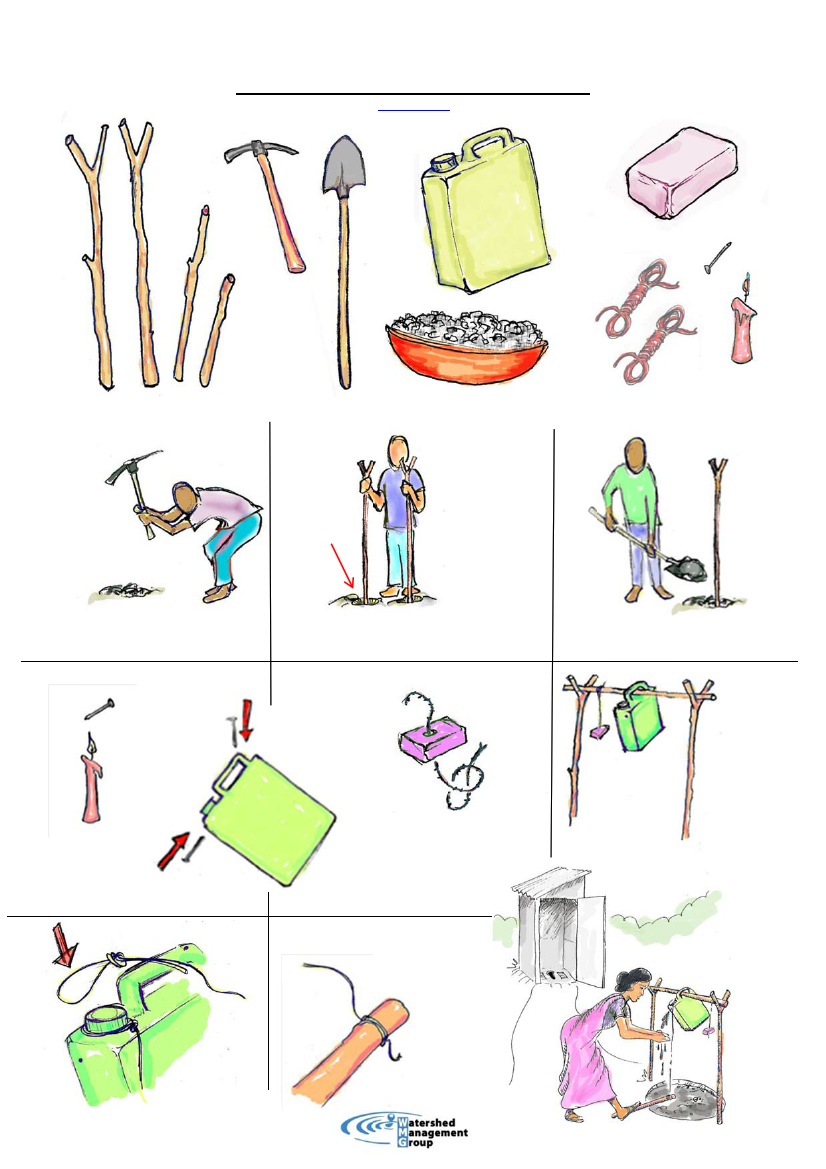 Watershed Management Group