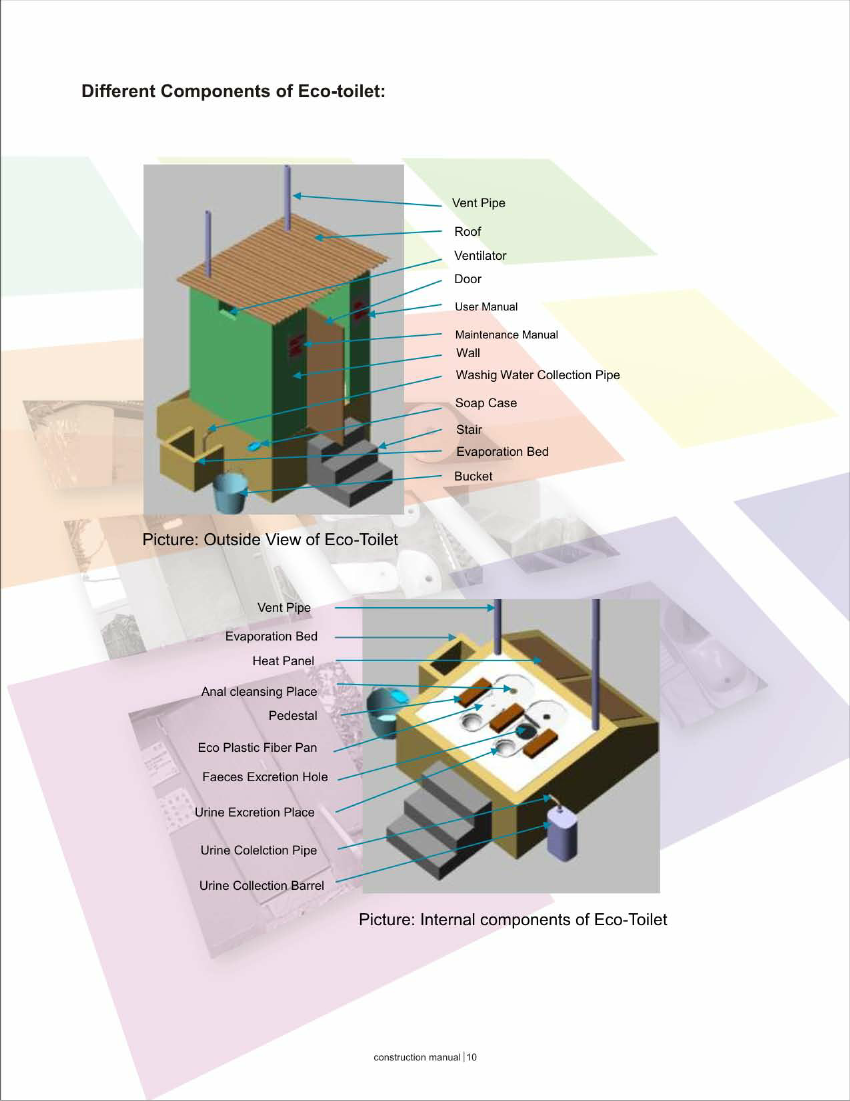 Different Components of Eco-toilet:

Vent Pipe
Roof
Ventilator
Door
User Manual
Maintenance Manual
Wall
Washig Water Collection Pipe
Soap Case
Stair
Evaporation Bed
Bucket

Picture: Outside View of Eco-Toilet

Vent Pipe
Evaporation Bed
Heat Panel
Anal cleansing Place
Pedestal
Eco Plastic Fiber Pan
Faeces Excretion Hole
Urine Excretion Place
Urine Colelction Pipe
Urine Collection Barrel

Picture: Internal components of Eco-Toilet

construction manual | 10